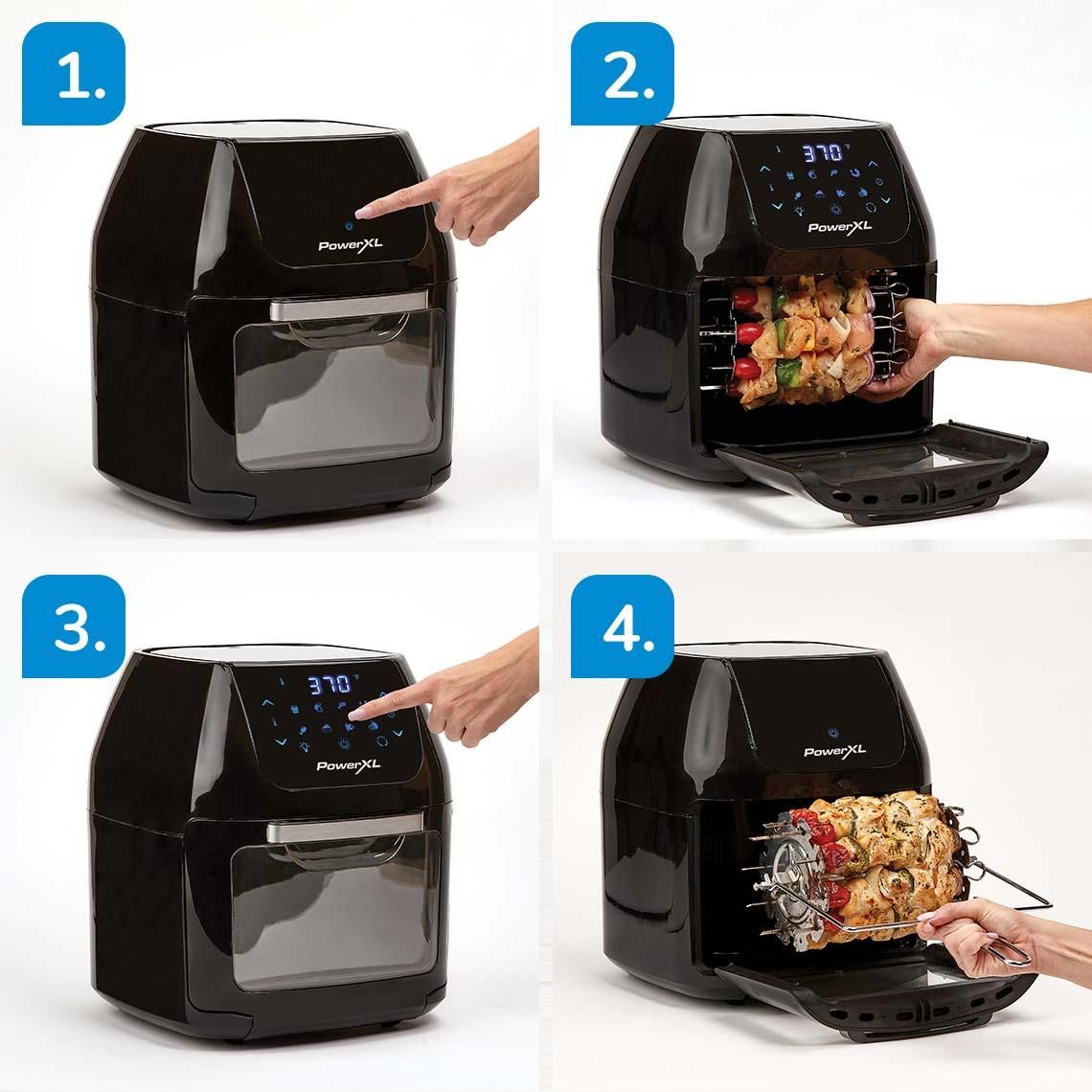 1.

PowerXL

2.

370 °F

PowerXL

3.

370 °F

PowerXL

4.

PowerXL